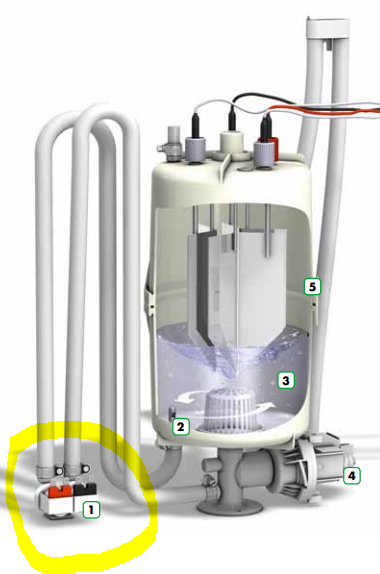 5
3
2
4
1