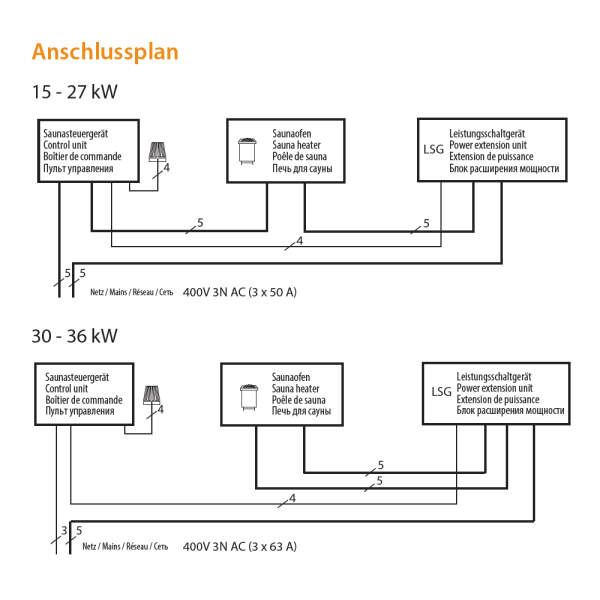 Anschlussplan

15 - 27 kW

Saunasteuergerät
Control unit
Boîtier de commande
Пульт управления

4

Saunaofen
Sauna heater
Poêle de sauna
Печь для сауны

LSG
Leistungsschaltgerät
Power extension unit
Extension de puissance
Блок расширения мощности

5

5

4

5 5

Netz / Mains / Réseau / Сеть 400V 3N AC (3 x 50 A)

30 - 36 kW

Saunasteuergerät
Control unit
Boîtier de commande
Пульт управления

4

Saunaofen
Sauna heater
Poêle de sauna
Печь для сауны

LSG
Leistungsschaltgerät
Power extension unit
Extension de puissance
Блок расширения мощности

5

5

4

3 5

Netz / Mains / Réseau / Сеть 400V 3N AC (3 x 63 A)