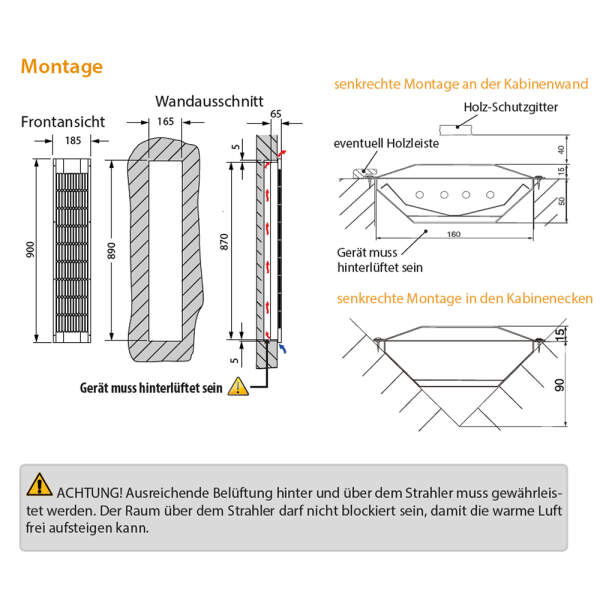 Montage

Frontansicht

185

900

Wandausschnitt

165

890

65

5

870

5

Gerät muss hinterlüftet sein

senkrechte Montage an der Kabinenwand

Holz-Schutzgitter

eventuell Holzleiste

40

15

50

160

Gerät muss hinterlüftet sein

senkrechte Montage in den Kabinenecken

15

90

ACHTUNG! Ausreichende Belüftung hinter und über dem Strahler muss gewährleistet werden. Der Raum über dem Strahler darf nicht blockiert sein, damit die warme Luft frei aufsteigen kann.